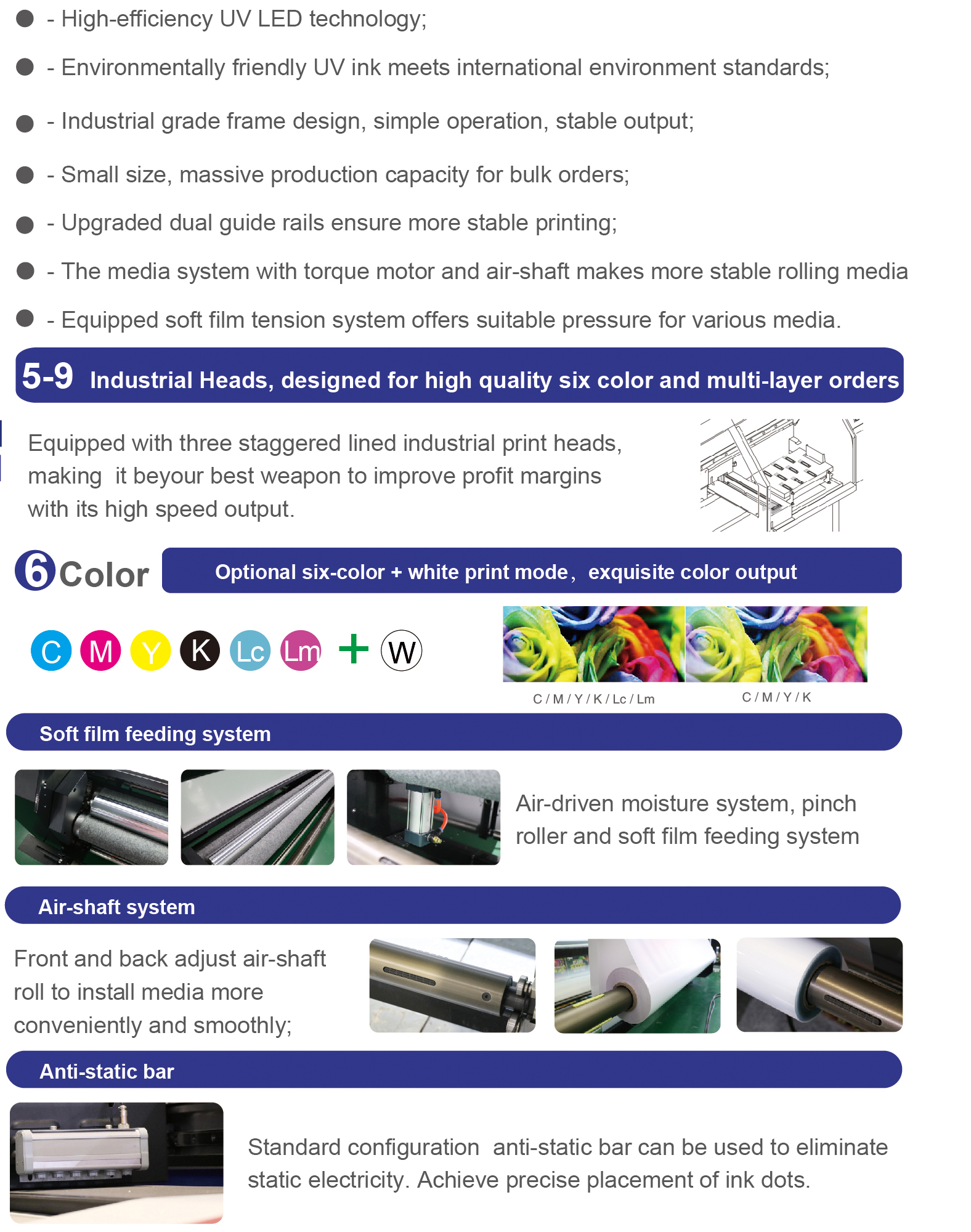 - High-efficiency UV LED technology;

- Environmentally friendly UV ink meets international environment standards;

- Industrial grade frame design, simple operation, stable output;

- Small size, massive production capacity for bulk orders;

- Upgraded dual guide rails ensure more stable printing;

- The media system with torque motor and air-shaft makes more stable rolling media

- Equipped soft film tension system offers suitable pressure for various media.

5-9 Industrial Heads, designed for high quality six color and multi-layer orders

Equipped with three staggered lined industrial print heads, making it beyour best weapon to improve profit margins with its high speed output.

6 Color

Optional six-color + white print mode, exquisite color output

C M Y K Lc Lm + W

C / M / Y / K / Lc / Lm

C / M / Y / K

Soft film feeding system

Air-driven moisture system, pinch roller and soft film feeding system

Air-shaft system

Front and back adjust air-shaft roll to install media more conveniently and smoothly;

Anti-static bar

Standard configuration anti-static bar can be used to eliminate static electricity. Achieve precise placement of ink dots.